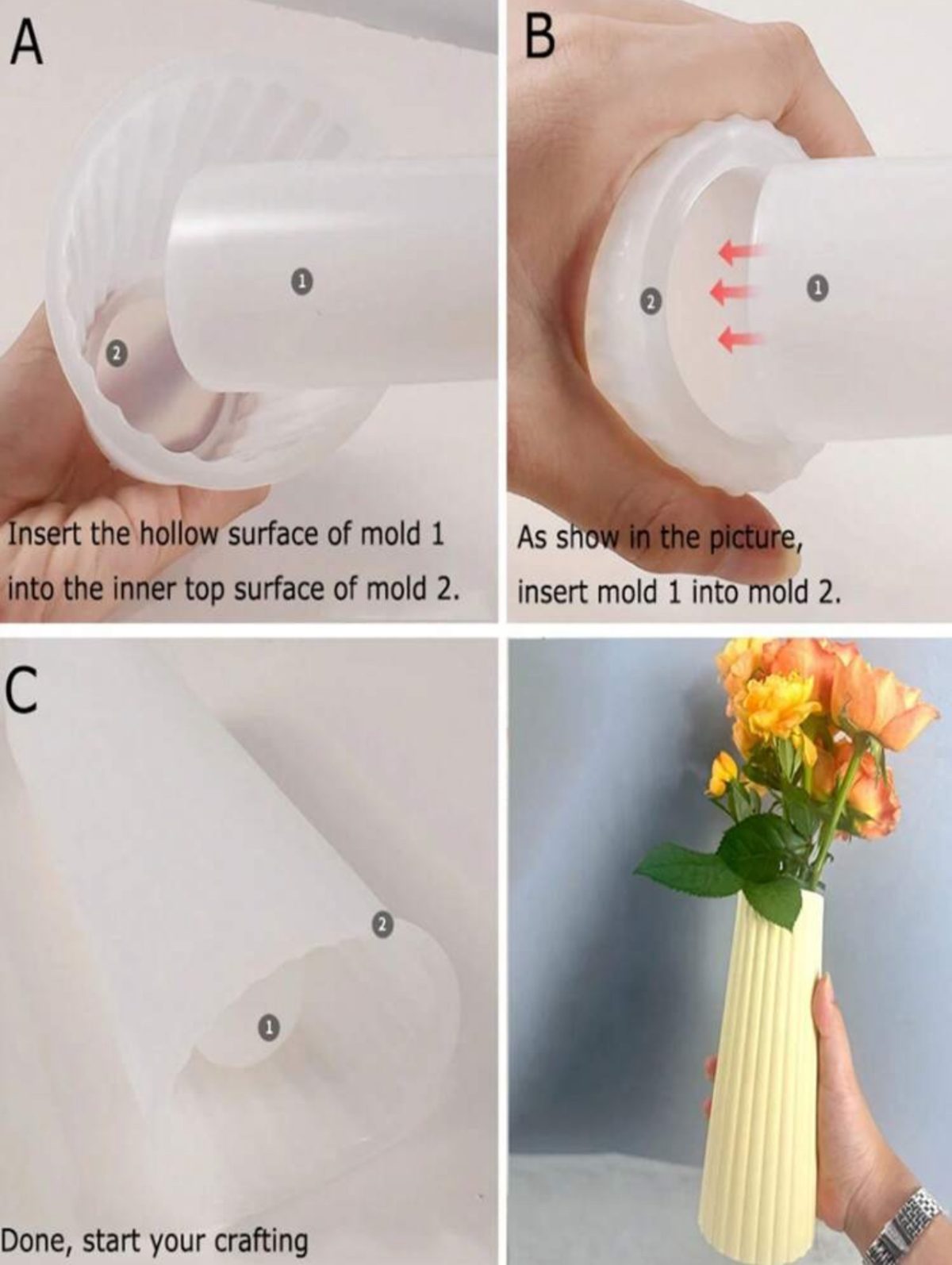 A

1

2

Insert the hollow surface of mold 1 into the inner top surface of mold 2.

B

2

1

As show in the picture, insert mold 1 into mold 2.

C

2

1

Done, start your crafting